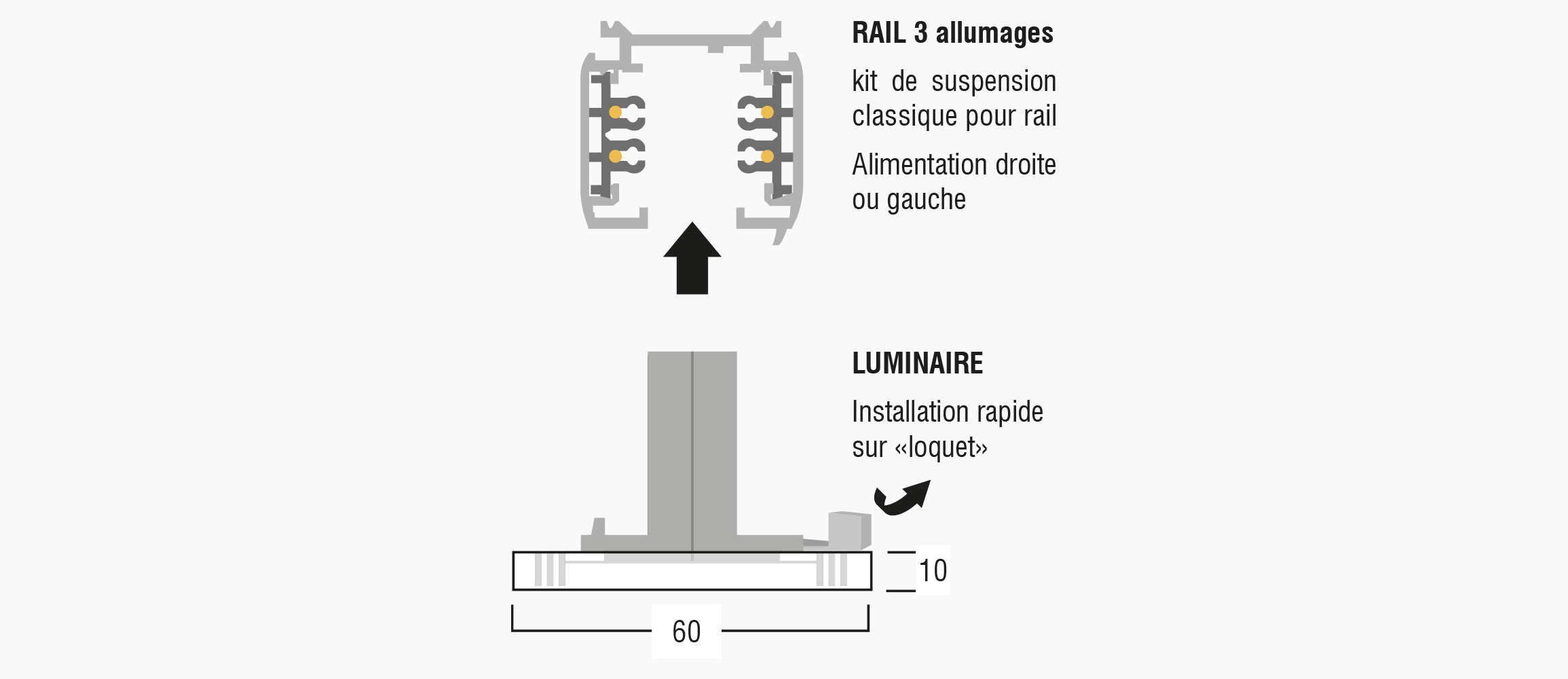 RAIL 3 allumages

kit de suspension classique pour rail

Alimentation droite ou gauche

LUMINAIRE

Installation rapide sur «loquet»

10

60